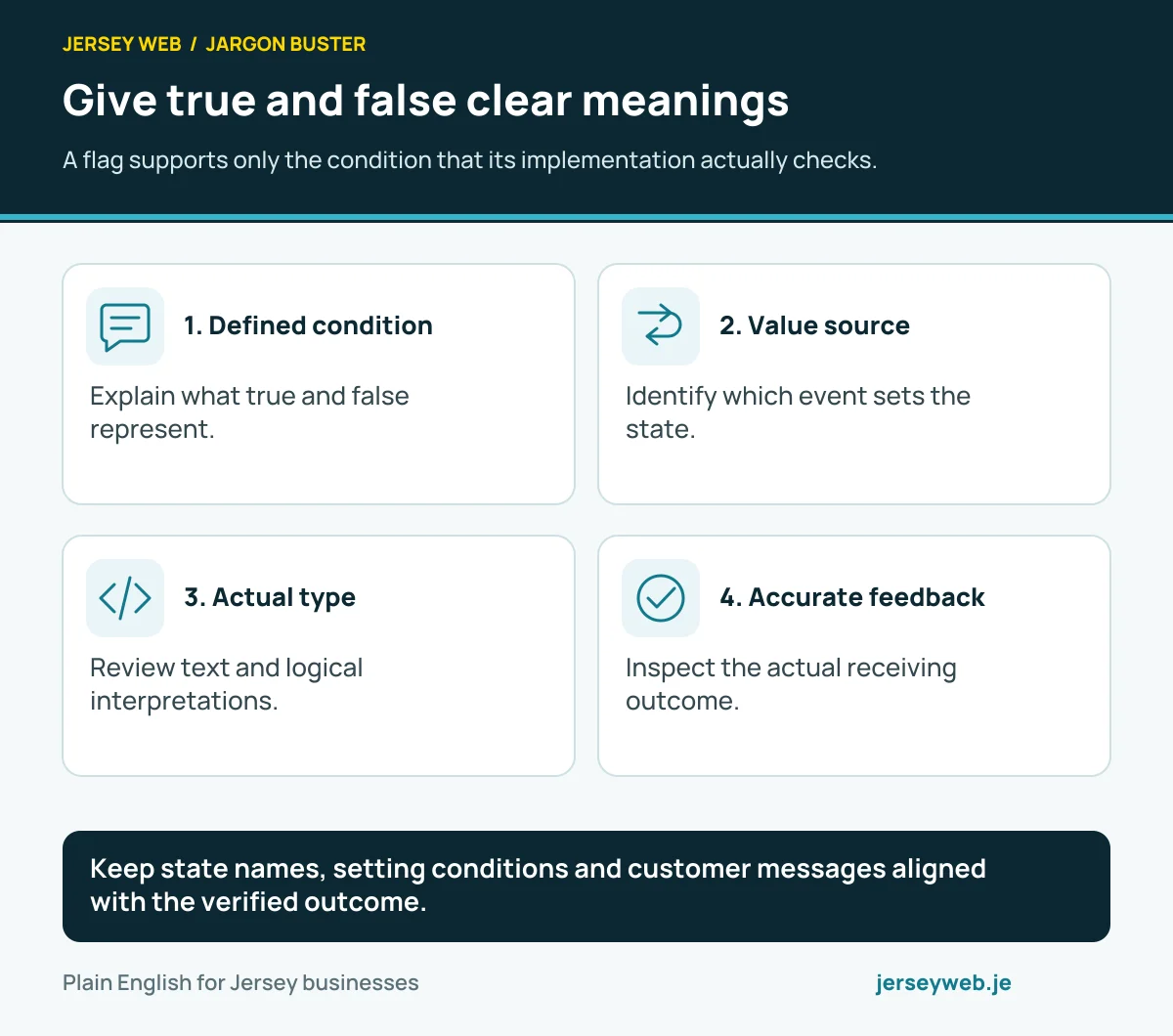 JERSEY WEB / JARGON BUSTER

Give true and false clear meanings

A flag supports only the condition that its implementation actually checks.

1. Defined condition

Explain what true and false represent.

2. Value source

Identify which event sets the state.

3. Actual type

Review text and logical interpretations.

4. Accurate feedback

Inspect the actual receiving outcome.

Keep state names, setting conditions and customer messages aligned with the verified outcome.

Plain English for Jersey businesses

jerseyweb.je