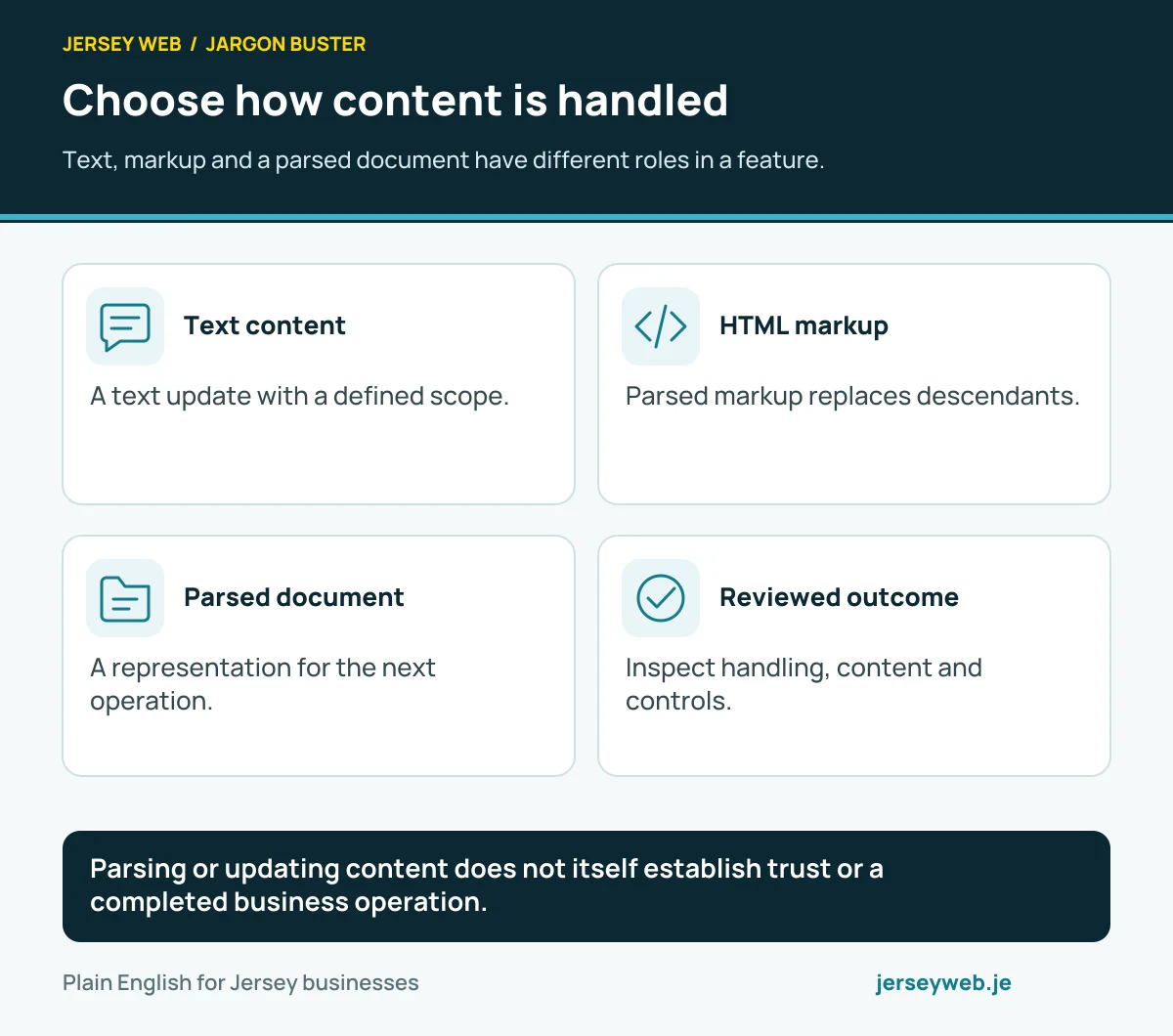 JERSEY WEB / JARGON BUSTER

Choose how content is handled

Text, markup and a parsed document have different roles in a feature.

Text content

A text update with a defined scope.

HTML markup

Parsed markup replaces descendants.

Parsed document

A representation for the next operation.

Reviewed outcome

Inspect handling, content and controls.

Parsing or updating content does not itself establish trust or a completed business operation.

Plain English for Jersey businesses

jerseyweb.je