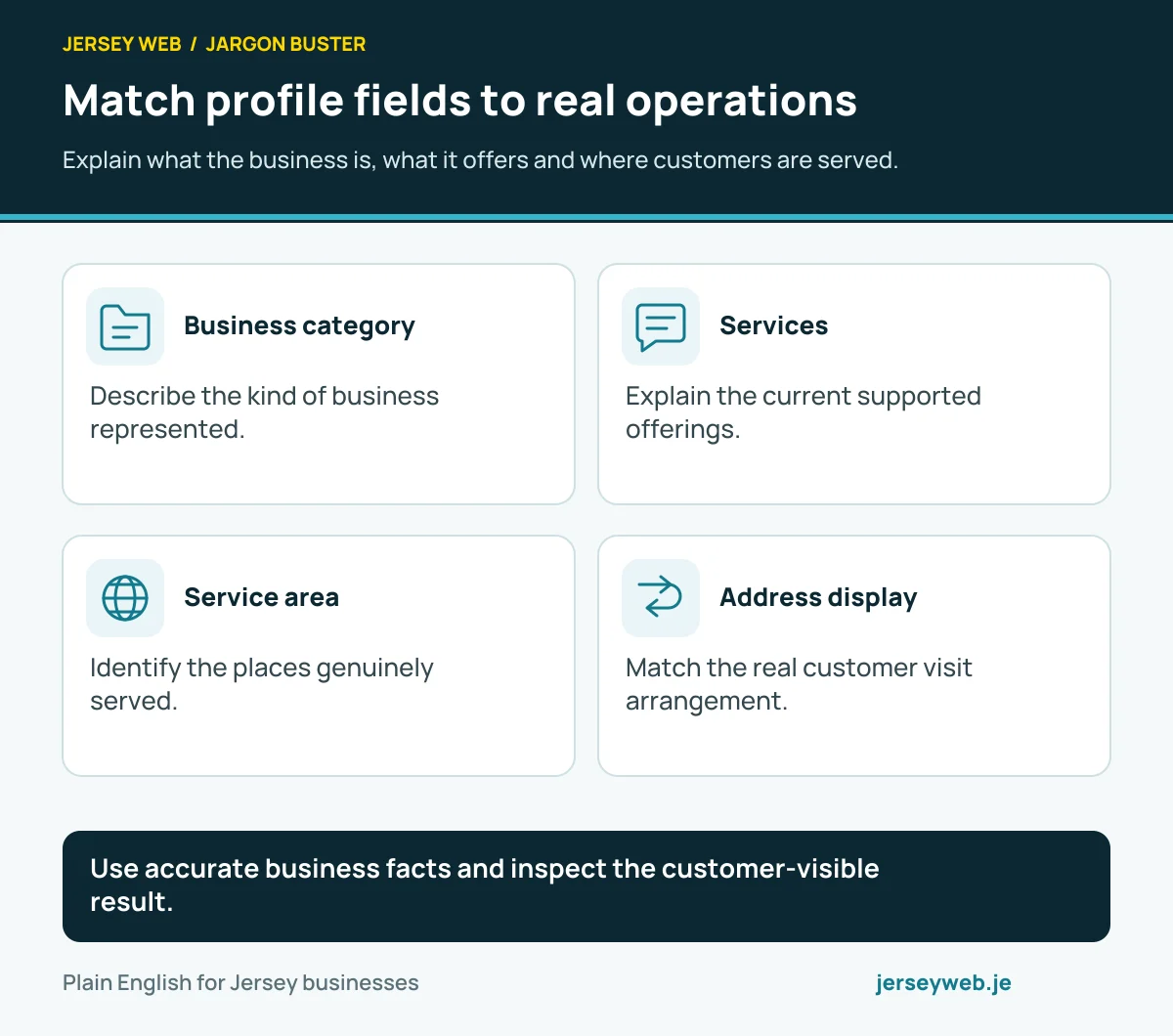 JERSEY WEB / JARGON BUSTER

Match profile fields to real operations

Explain what the business is, what it offers and where customers are served.

Business category

Describe the kind of business represented.

Services

Explain the current supported offerings.

Service area

Identify the places genuinely served.

Address display

Match the real customer visit arrangement.

Use accurate business facts and inspect the customer-visible result.

Plain English for Jersey businesses

jerseyweb.je