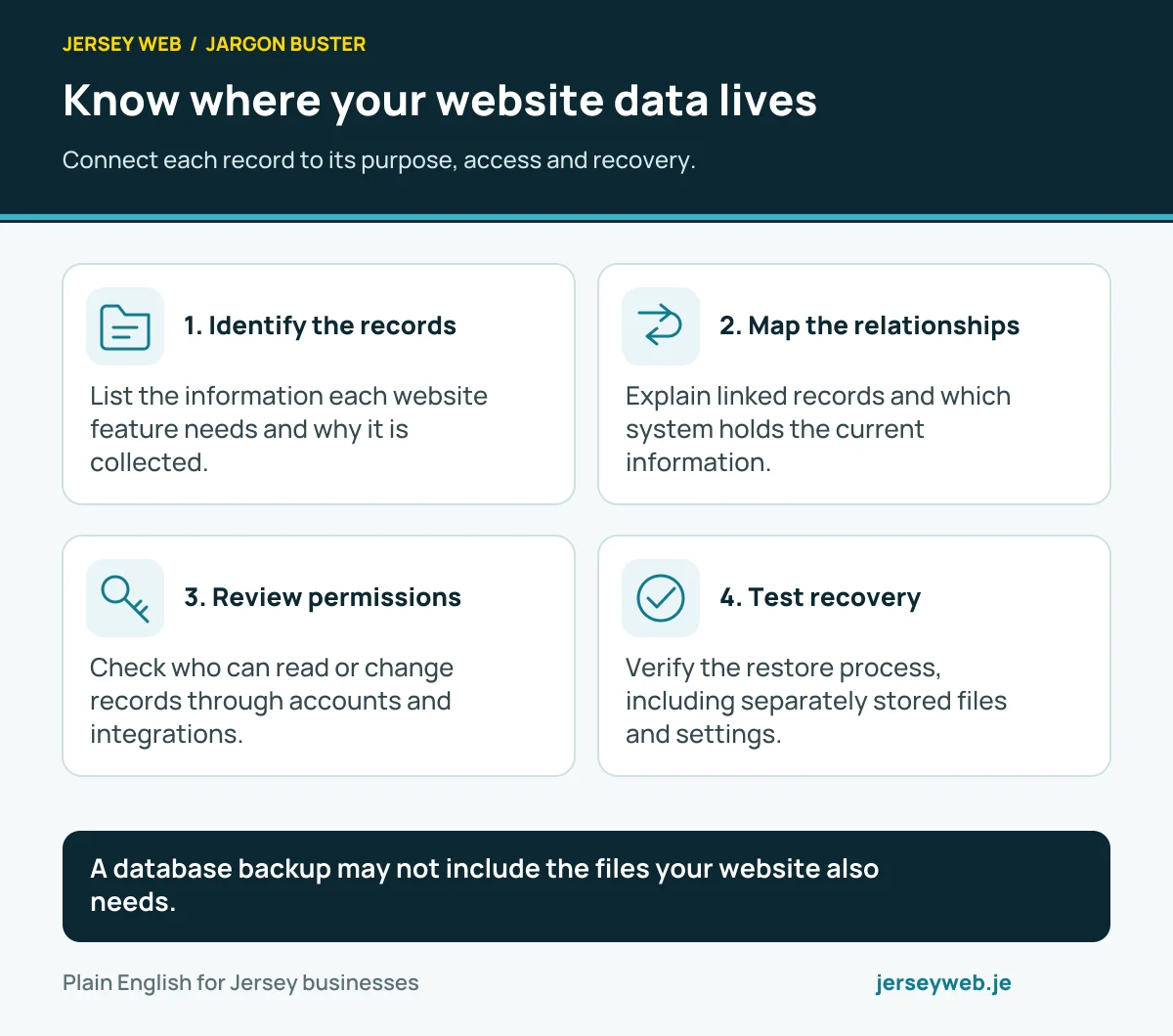 JERSEY WEB / JARGON BUSTER

Know where your website data lives

Connect each record to its purpose, access and recovery.

1. Identify the records

List the information each website feature needs and why it is collected.

2. Map the relationships

Explain linked records and which system holds the current information.

3. Review permissions

Check who can read or change records through accounts and integrations.

4. Test recovery

Verify the restore process, including separately stored files and settings.

A database backup may not include the files your website also needs.

Plain English for Jersey businesses

jerseyweb.je