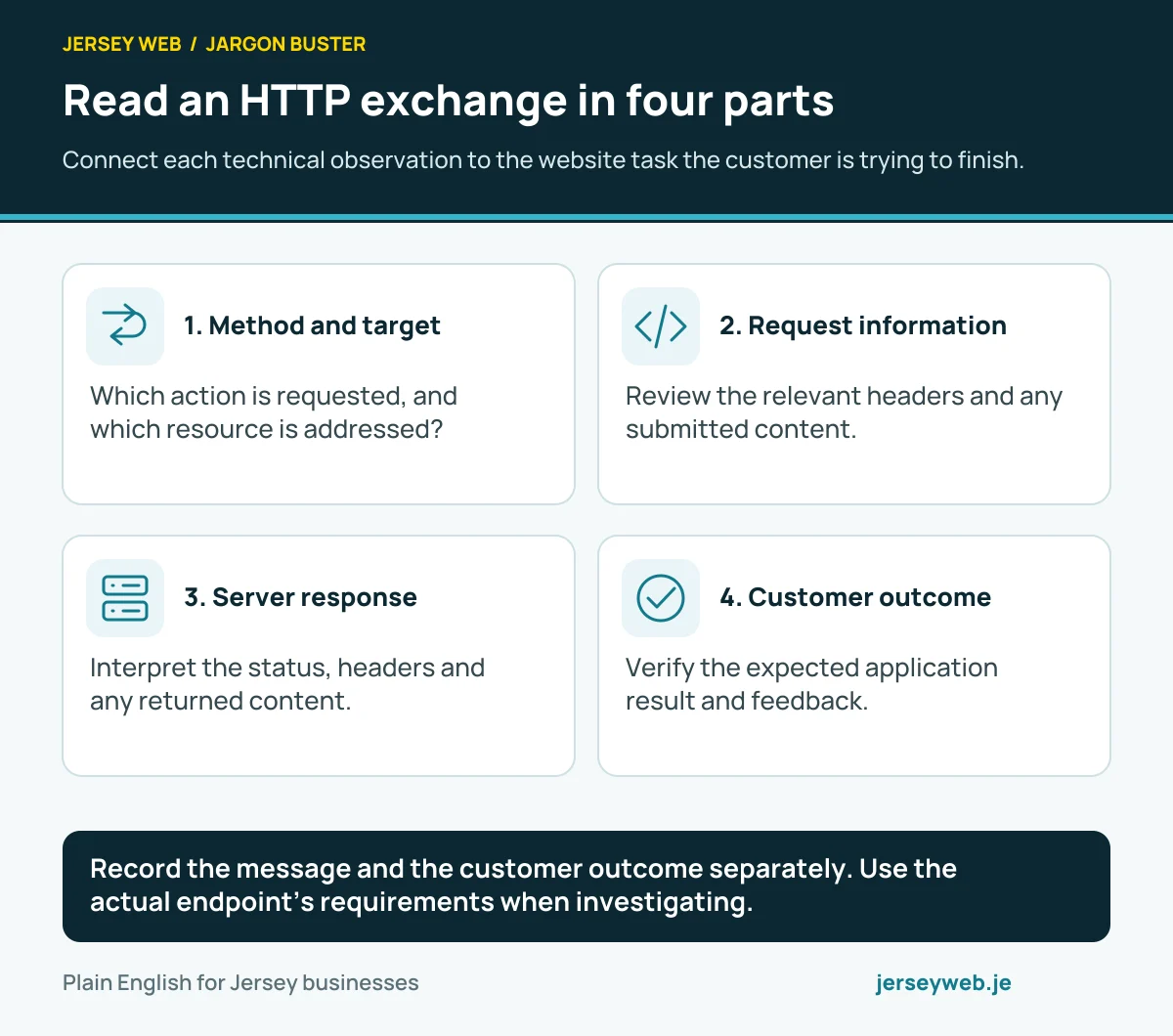 JERSEY WEB / JARGON BUSTER

Read an HTTP exchange in four parts

Connect each technical observation to the website task the customer is trying to finish.

1. Method and target

Which action is requested, and which resource is addressed?

2. Request information

Review the relevant headers and any submitted content.

3. Server response

Interpret the status, headers and any returned content.

4. Customer outcome

Verify the expected application result and feedback.

Record the message and the customer outcome separately. Use the actual endpoint's requirements when investigating.

Plain English for Jersey businesses

jerseyweb.je