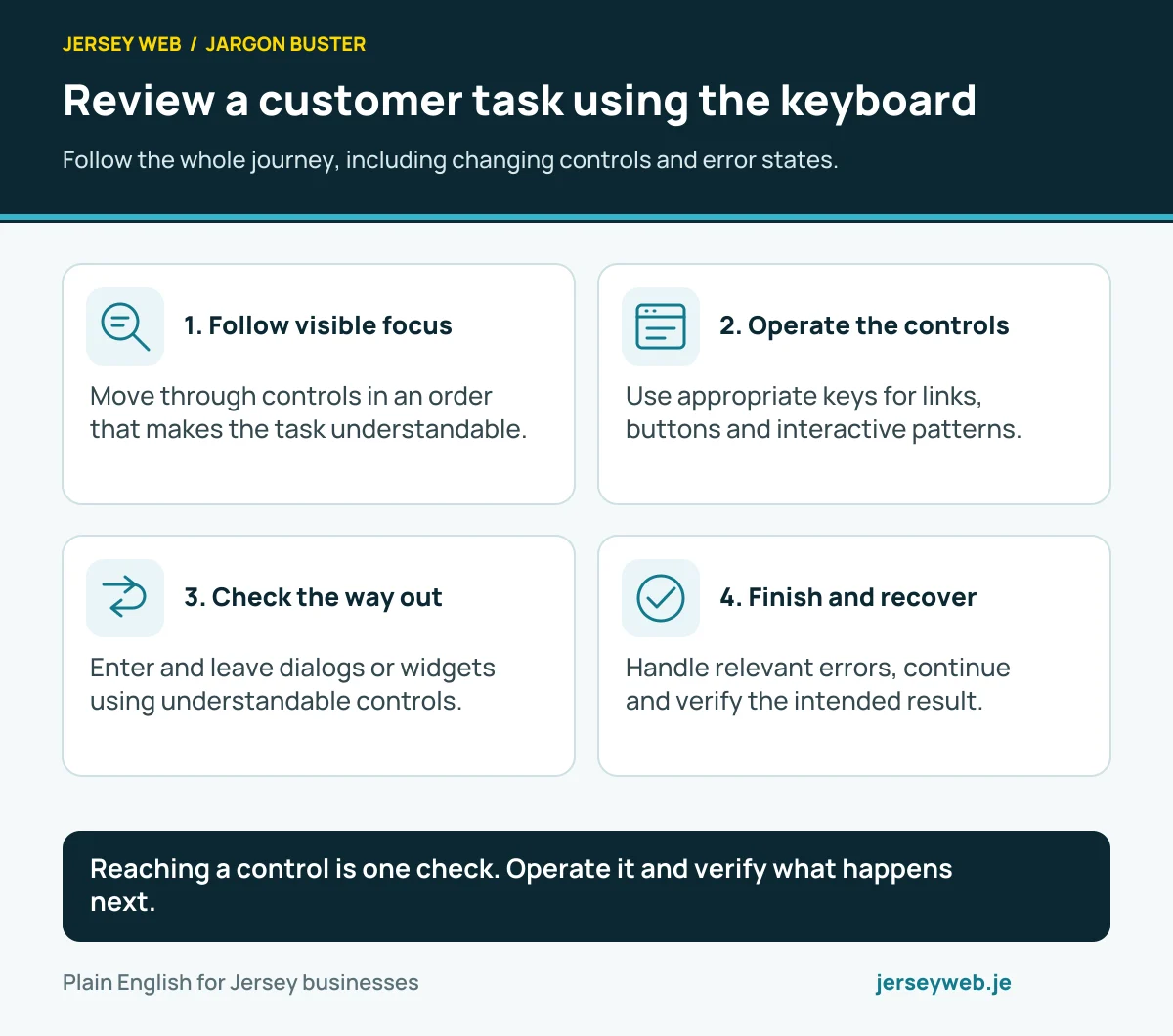 JERSEY WEB / JARGON BUSTER

Review a customer task using the keyboard

Follow the whole journey, including changing controls and error states.

1. Follow visible focus

Move through controls in an order that makes the task understandable.

2. Operate the controls

Use appropriate keys for links, buttons and interactive patterns.

3. Check the way out

Enter and leave dialogs or widgets using understandable controls.

4. Finish and recover

Handle relevant errors, continue and verify the intended result.

Reaching a control is one check. Operate it and verify what happens next.

Plain English for Jersey businesses

jerseyweb.je